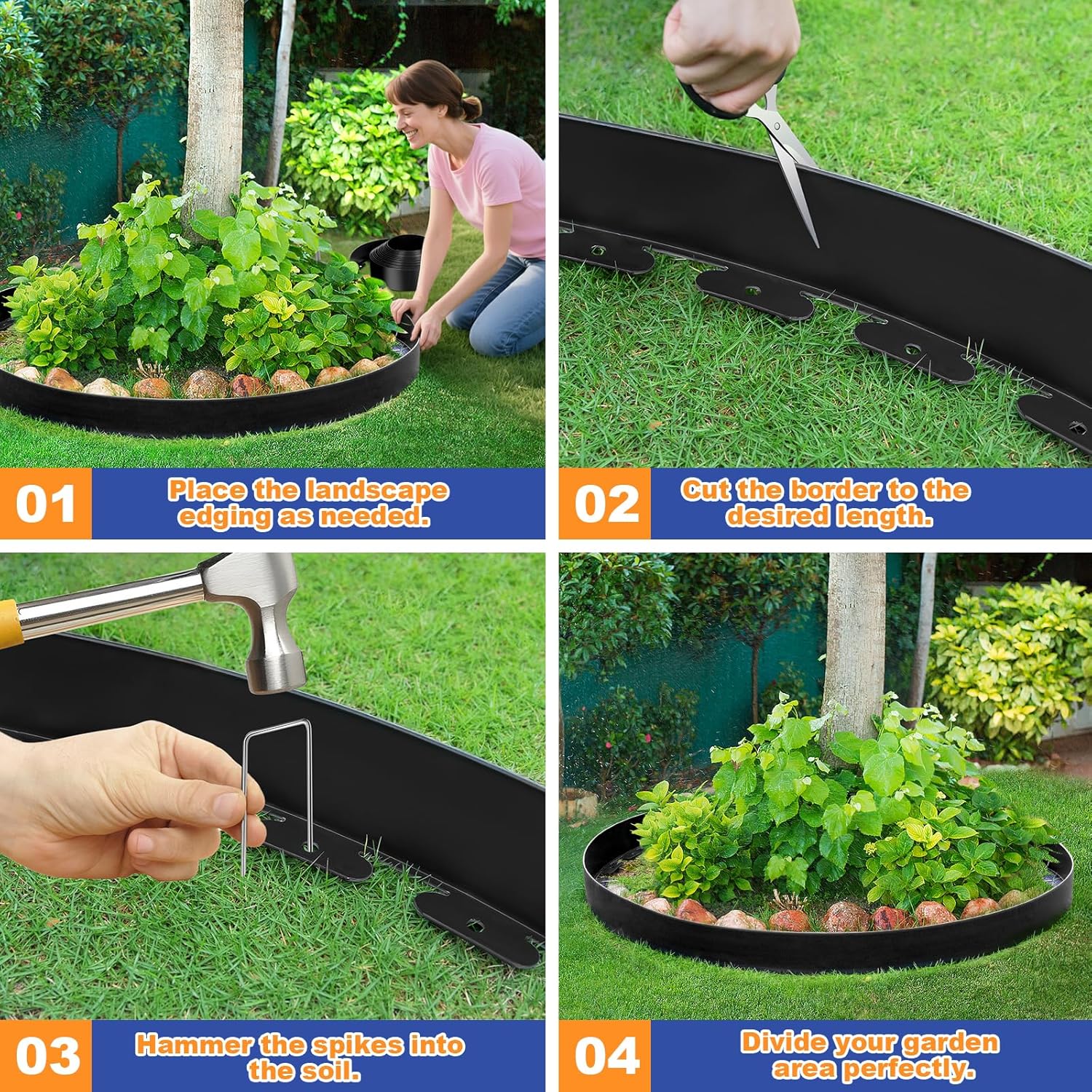 01
Place the landscape edging as needed.

02
Cut the border to the desired length.

03
Hammer the spikes into the soil.

04
Divide your garden area perfectly.