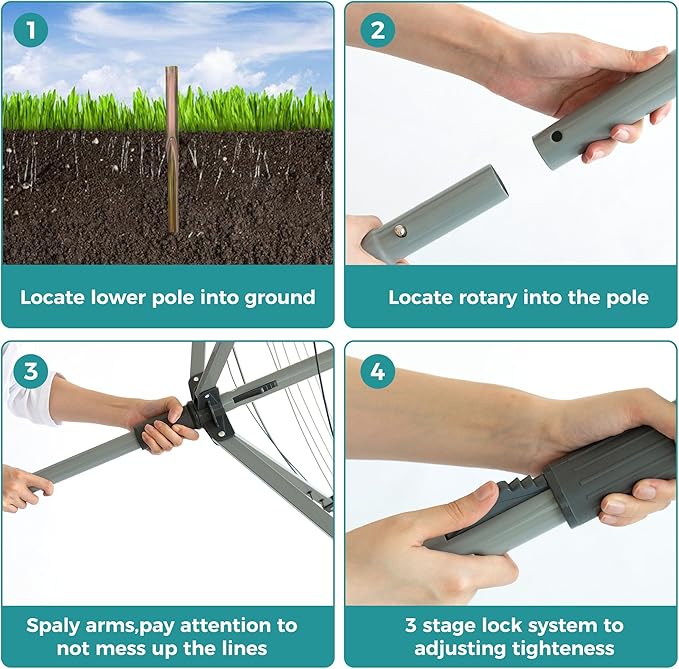 1

Locate lower pole into ground

2

Locate rotary into the pole

3

Spaly arms,pay attention to not mess up the lines

4

3 stage lock system to adjusting tighteness