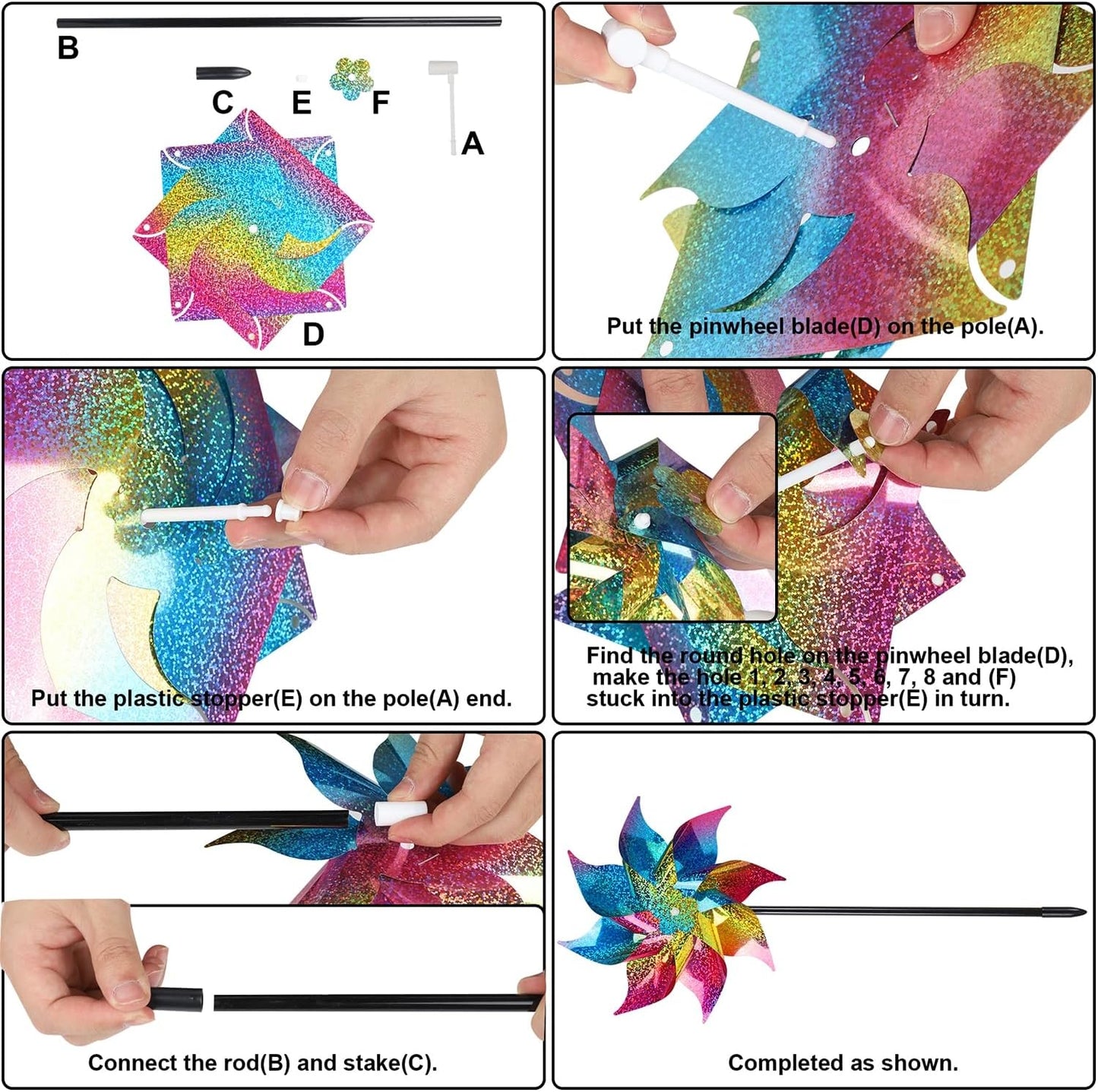 B

C E F

A

D

Put the pinwheel blade(D) on the pole(A).

Put the plastic stopper(E) on the pole(A) end.

Find the round hole on the pinwheel blade(D), make the hole 1, 2, 3, 4, 5, 6, 7, 8 and (F) stuck into the plastic stopper(E) in turn.

Connect the rod(B) and stake(C).

Completed as shown.