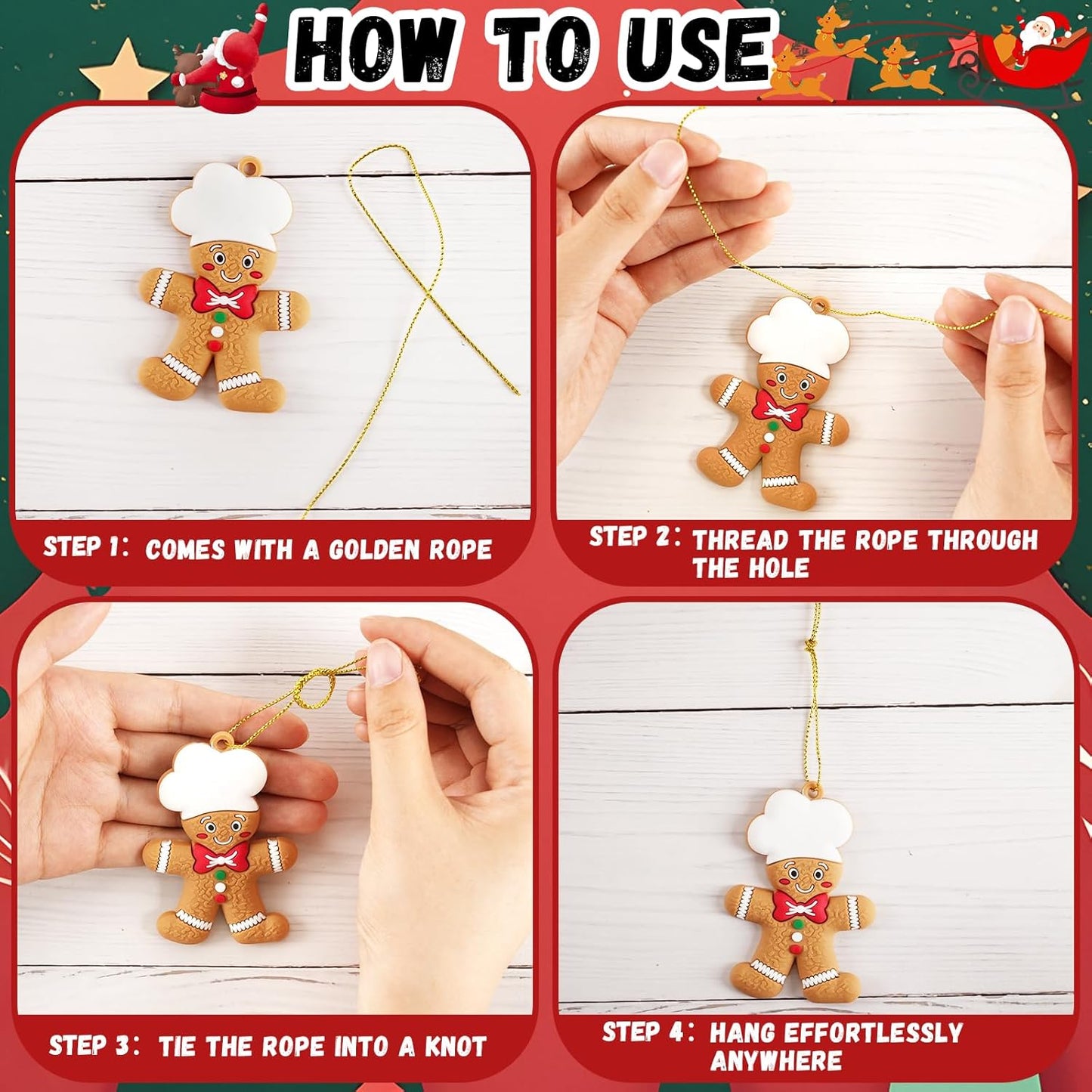 HOW TO USE

STEP 1: COMES WITH A GOLDEN ROPE

STEP 2: THREAD THE ROPE THROUGH THE HOLE

STEP 3: TIE THE ROPE INTO A KNOT

STEP 4: HANG EFFORTLESSLY ANYWHERE