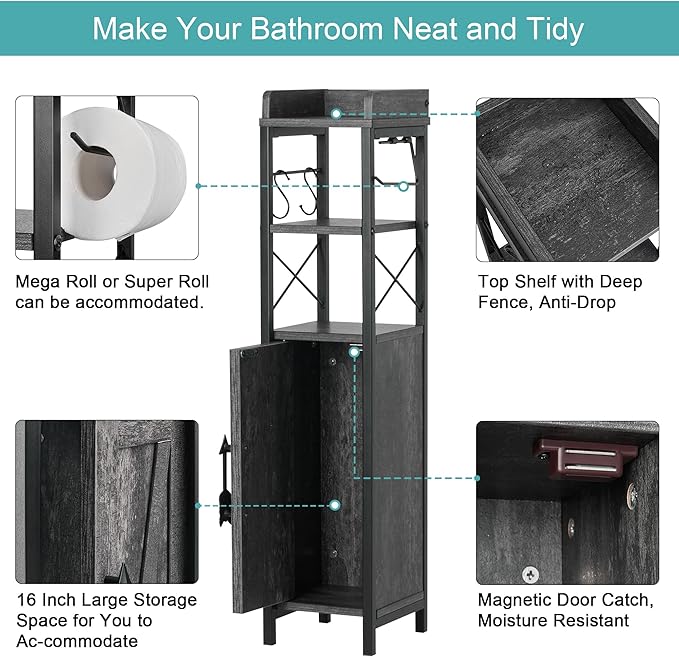 Make Your Bathroom Neat and Tidy

Mega Roll or Super Roll can be accommodated.

Top Shelf with Deep Fence, Anti-Drop

16 Inch Large Storage Space for You to Ac-commodate

Magnetic Door Catch, Moisture Resistant