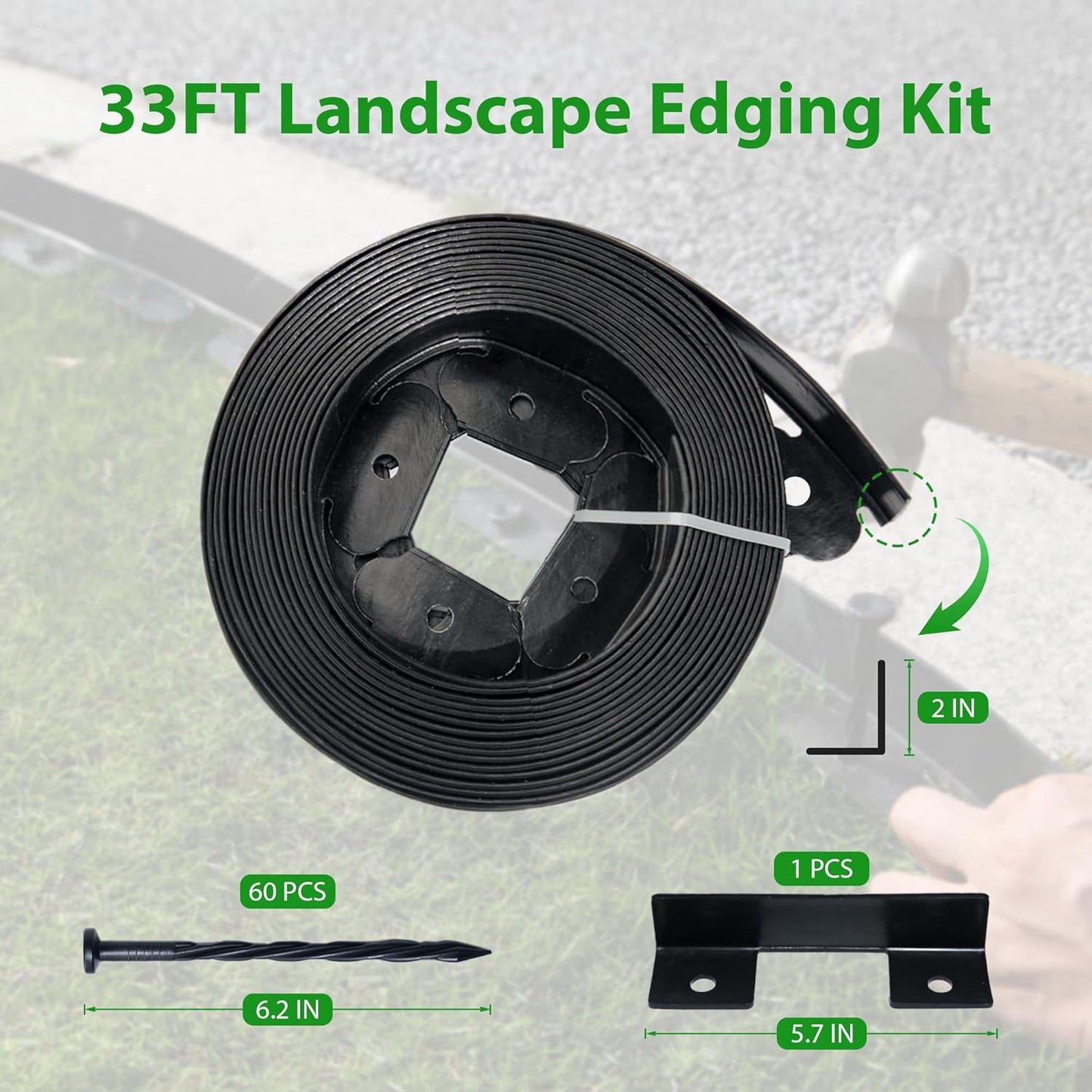 33FT Landscape Edging Kit

2 IN

60 PCS

6.2 IN

1 PCS

5.7 IN