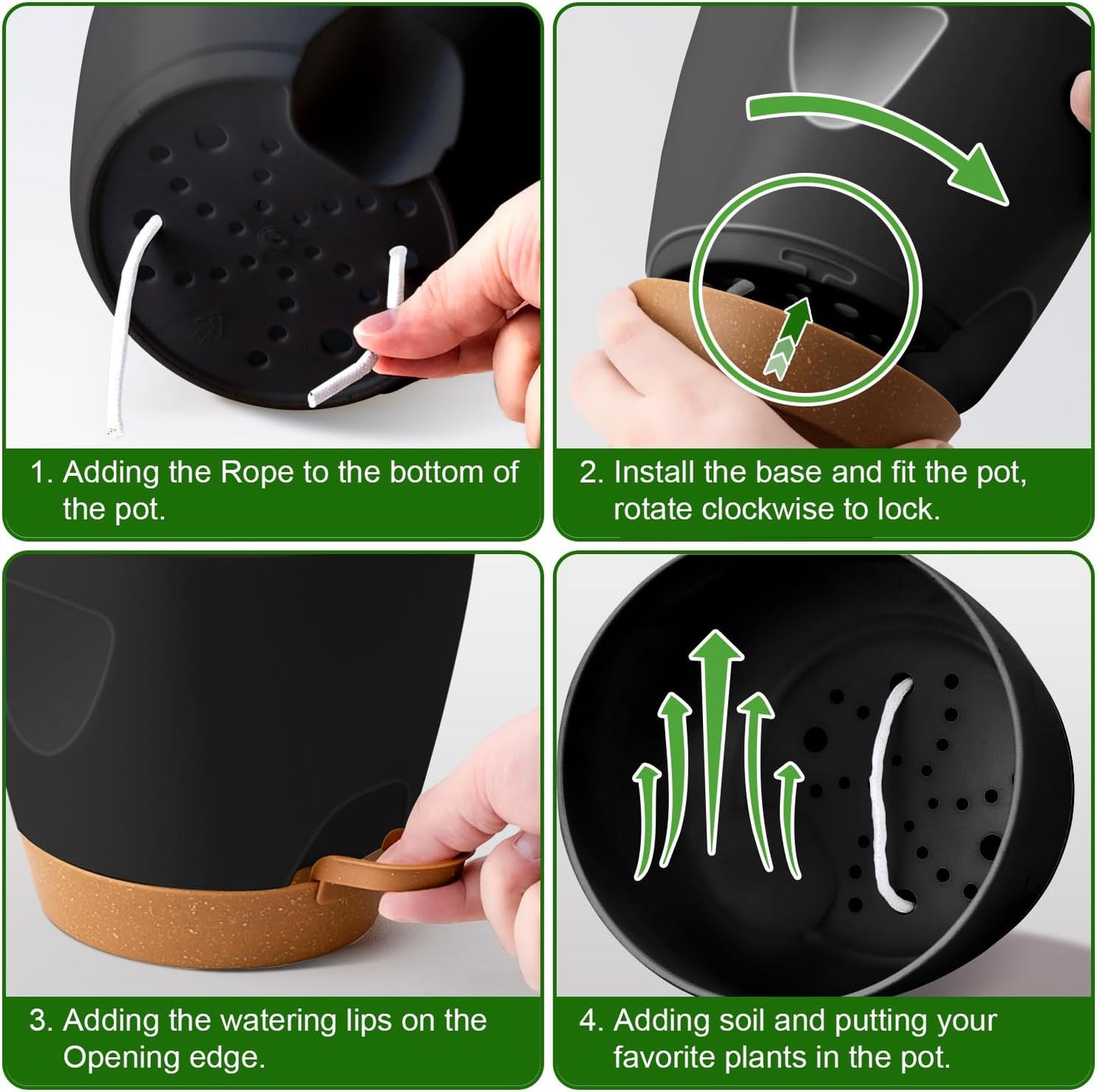 1. Adding the Rope to the bottom of the pot.

2. Install the base and fit the pot, rotate clockwise to lock.

3. Adding the watering lips on the Opening edge.

4. Adding soil and putting your favorite plants in the pot.