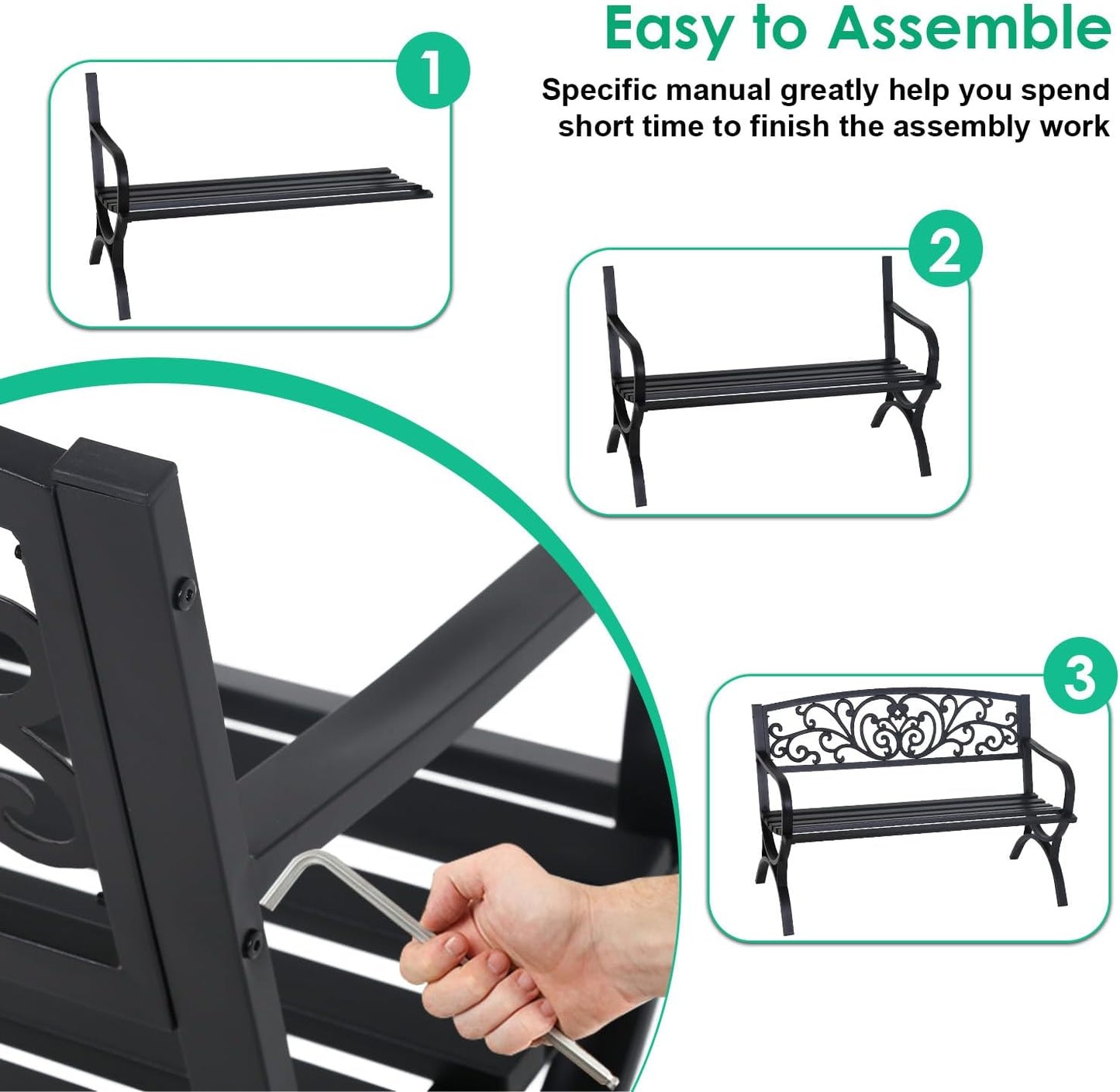 Easy to Assemble

Specific manual greatly help you spend short time to finish the assembly work

1

2

3