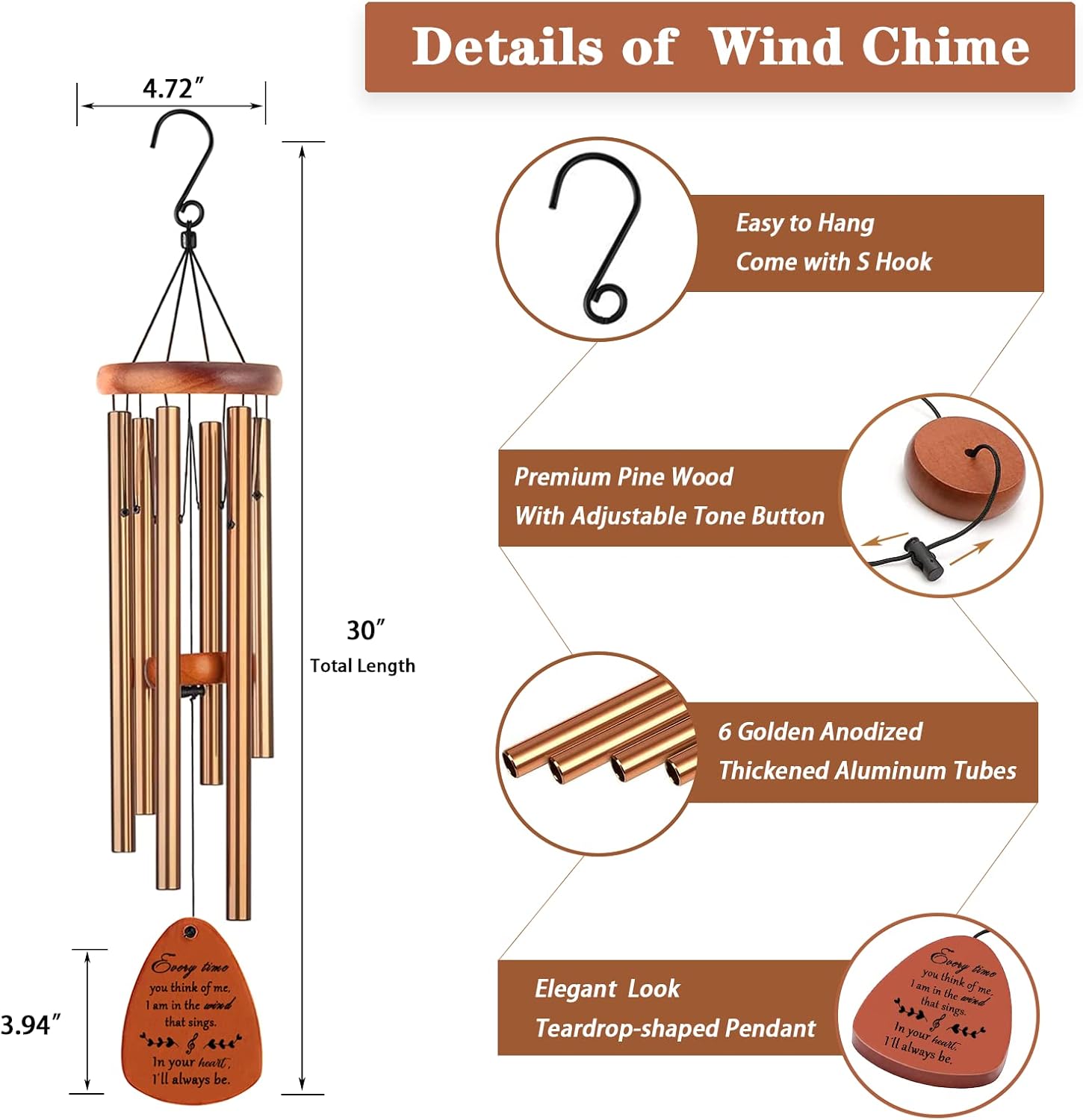 Details of Wind Chime

4.72″

30″
Total Length

3.94″

Every time you think of me, I am in the wind that sings. In your heart, I'll always be.

Easy to Hang
Come with S Hook

Premium Pine Wood
With Adjustable Tone Button

6 Golden Anodized
Thickened Aluminum Tubes

Elegant Look
Teardrop-shaped Pendant

Every time you think of me, I am in the wind that sings. In your heart, I'll always be.