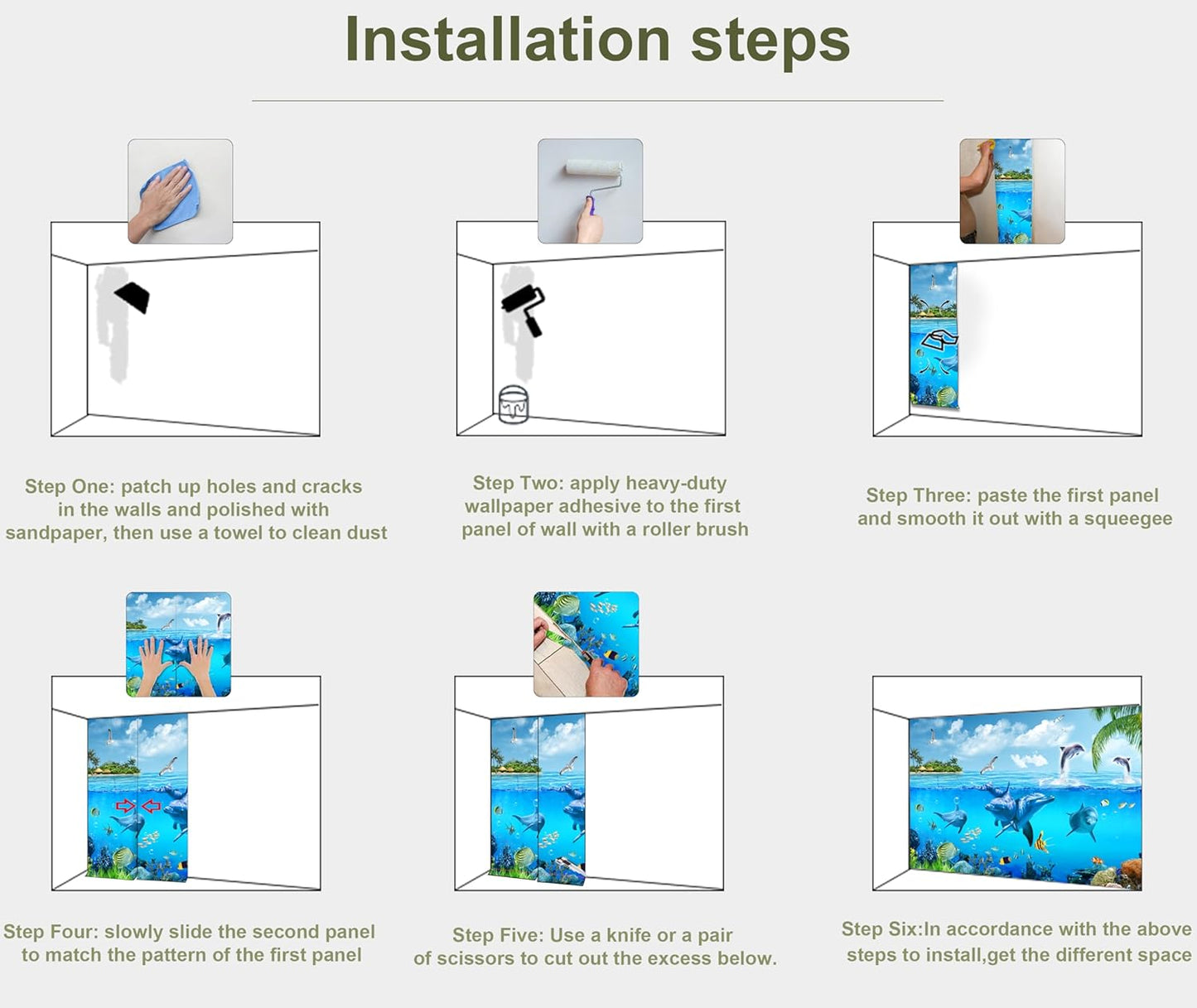 Installation steps

Step One: patch up holes and cracks in the walls and polished with sandpaper, then use a towel to clean dust

Step Two: apply heavy-duty wallpaper adhesive to the first panel of wall with a roller brush

Step Three: paste the first panel and smooth it out with a squeegee

Step Four: slowly slide the second panel to match the pattern of the first panel

Step Five: Use a knife or a pair of scissors to cut out the excess below.

Step Six:In accordance with the above steps to install,get the different space