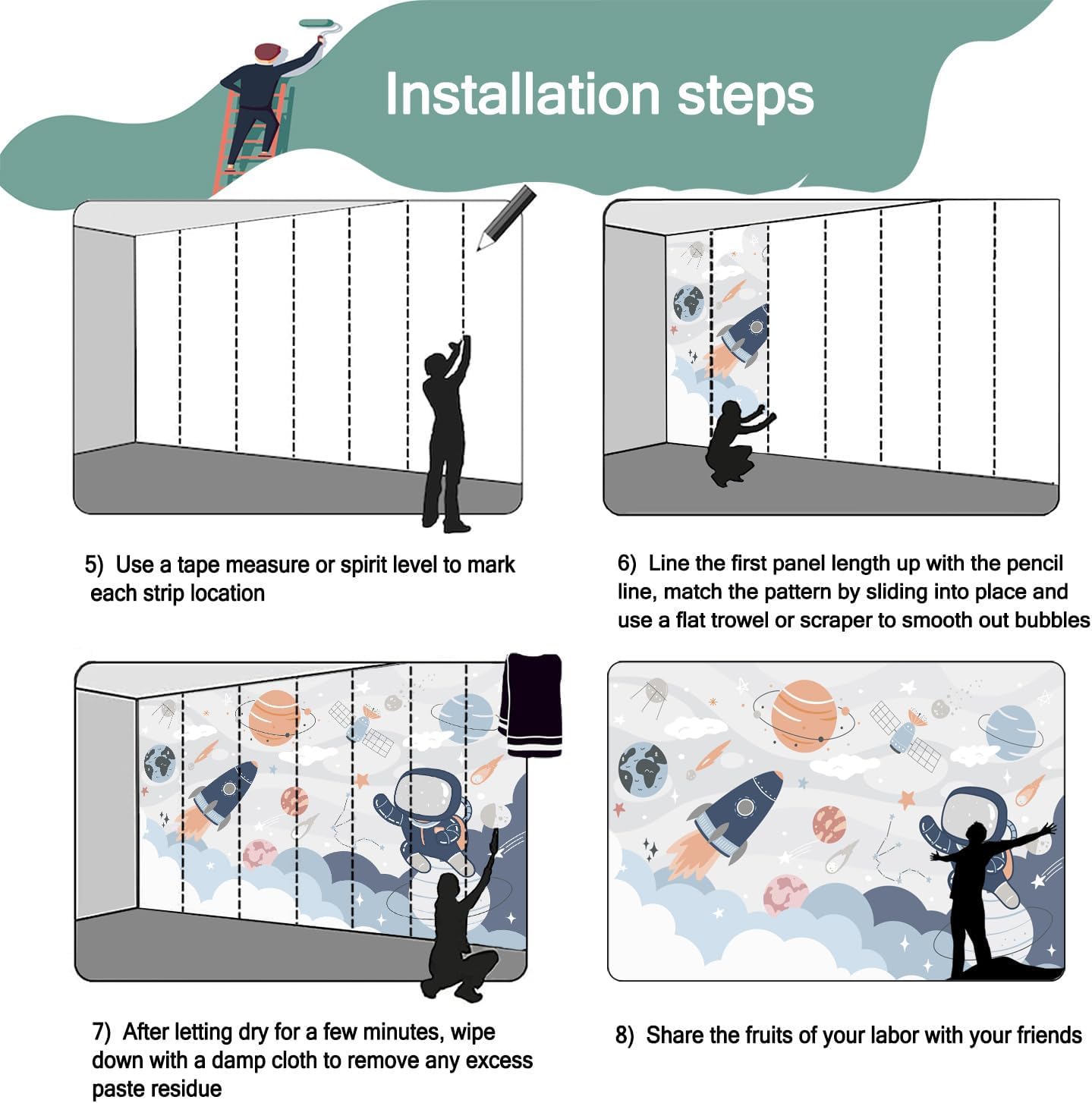 Installation steps

5) Use a tape measure or spirit level to mark each strip location

6) Line the first panel length up with the pencil line, match the pattern by sliding into place and use a flat trowel or scraper to smooth out bubbles

7) After letting dry for a few minutes, wipe down with a damp cloth to remove any excess paste residue

8) Share the fruits of your labor with your friends