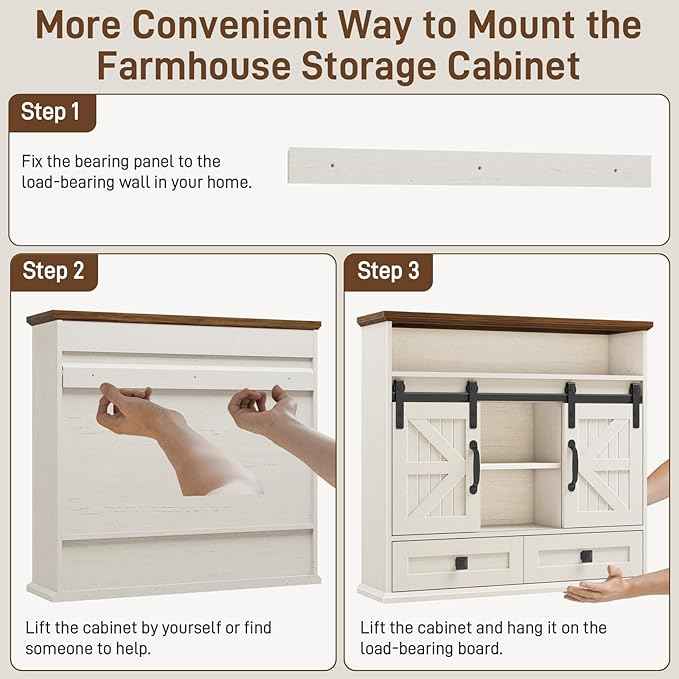 More Convenient Way to Mount the Farmhouse Storage Cabinet

Step 1

Fix the bearing panel to the load-bearing wall in your home.

Step 2

Lift the cabinet by yourself or find someone to help.

Step 3

Lift the cabinet and hang it on the load-bearing board.