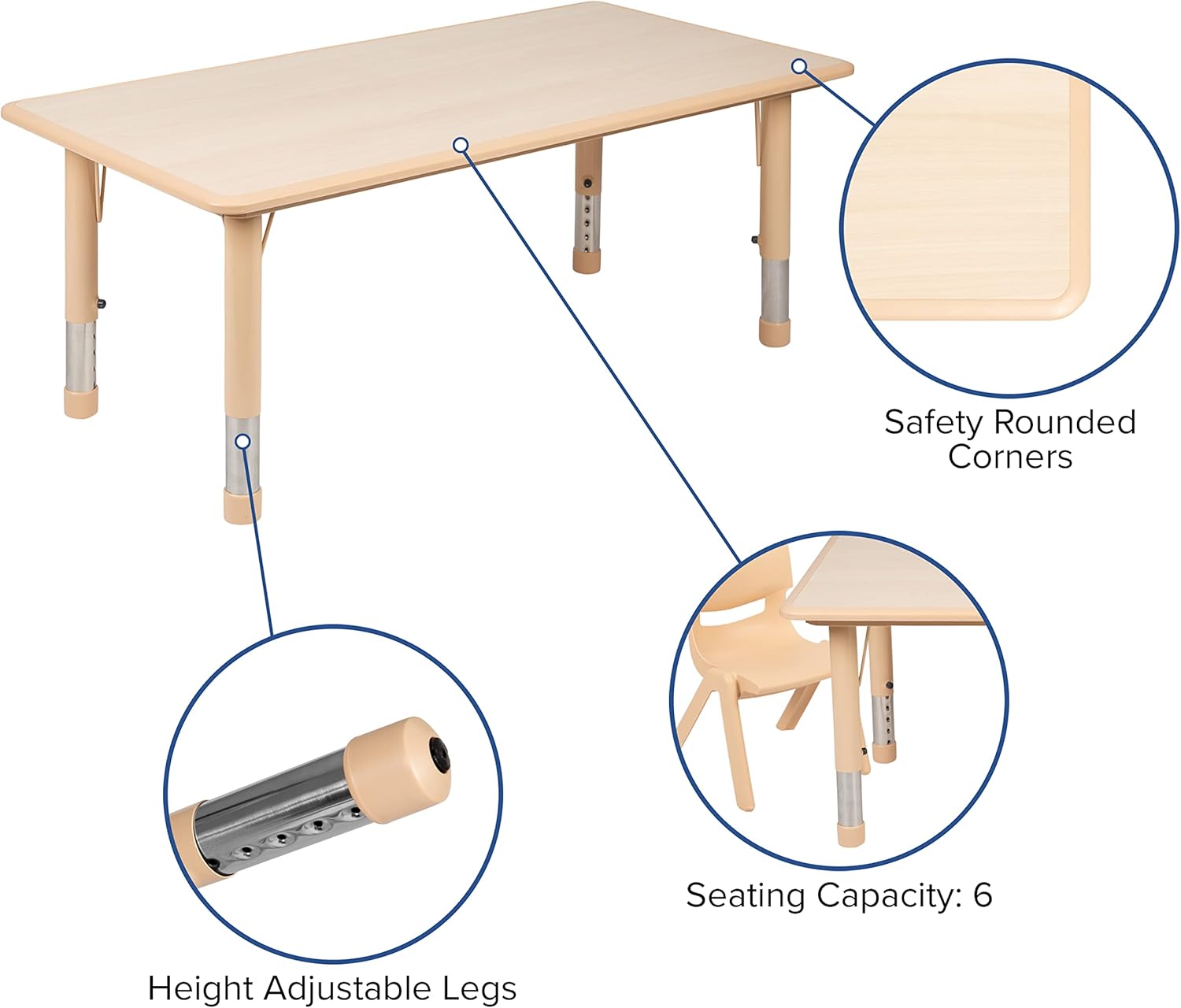 Safety Rounded Corners

Seating Capacity: 6

Height Adjustable Legs