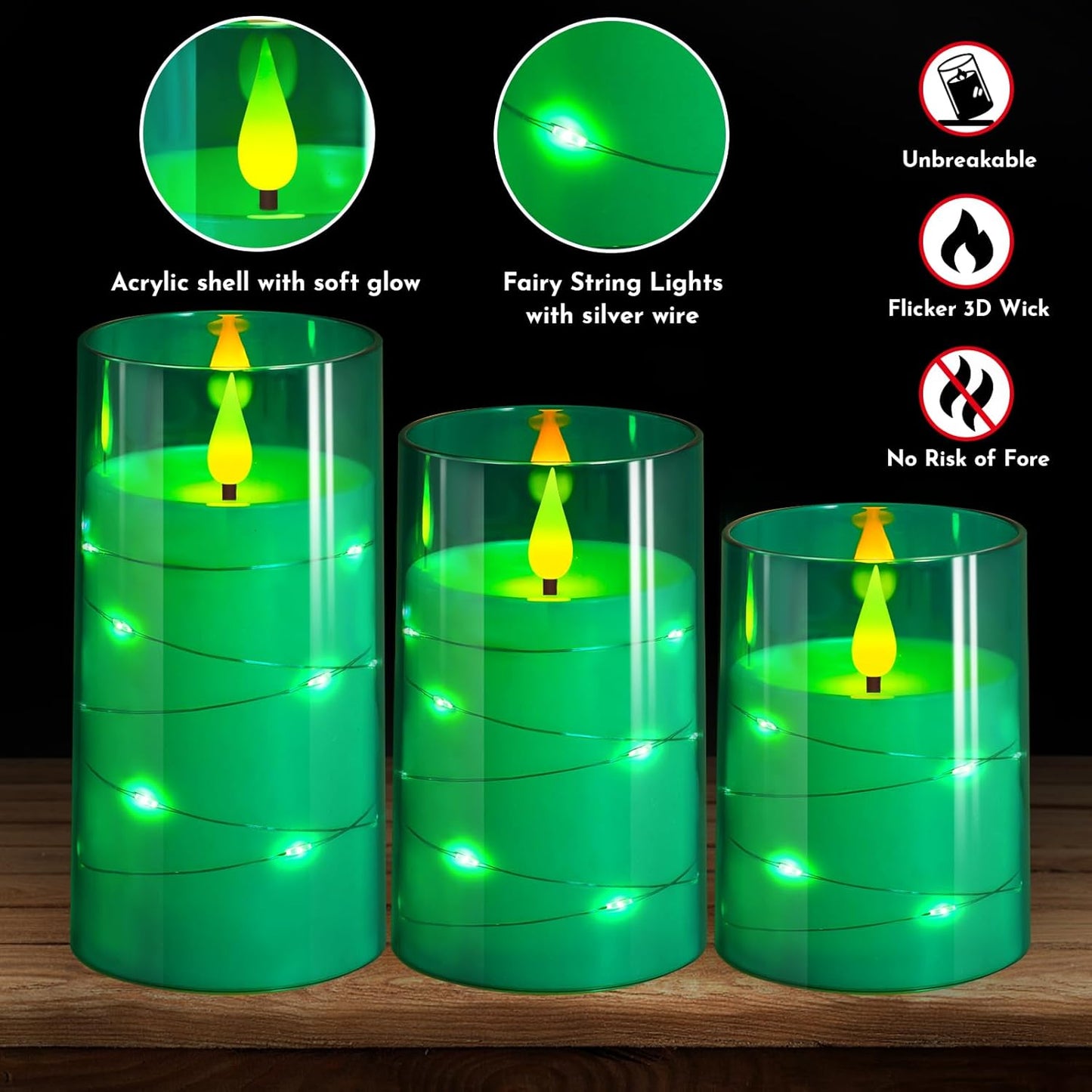 Acrylic shell with soft glow

Fairy String Lights with silver wire

Unbreakable

Flicker 3D Wick

No Risk of Fore