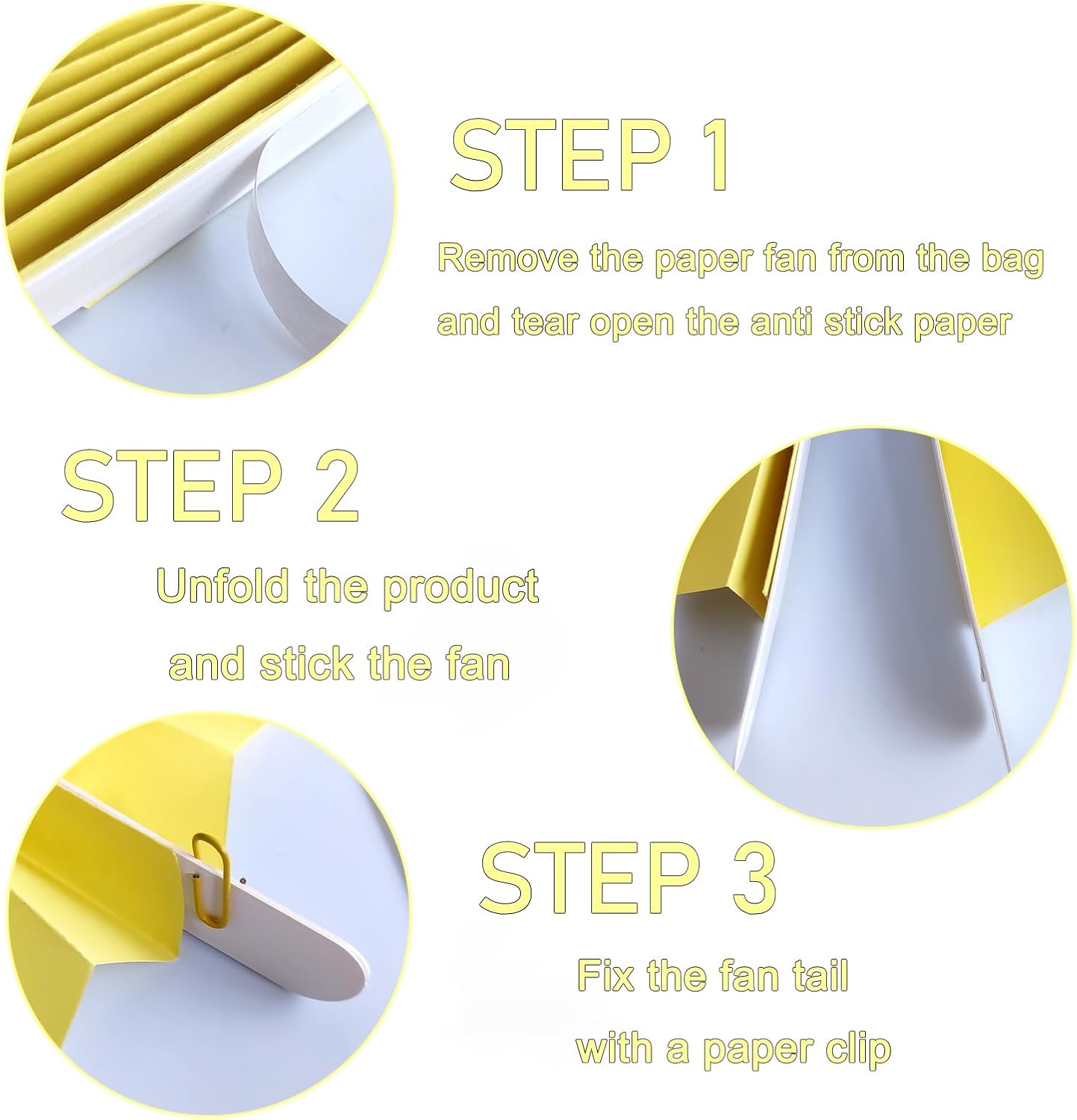 STEP 1

Remove the paper fan from the bag and tear open the anti stick paper

STEP 2

Unfold the product and stick the fan

STEP 3

Fix the fan tail with a paper clip