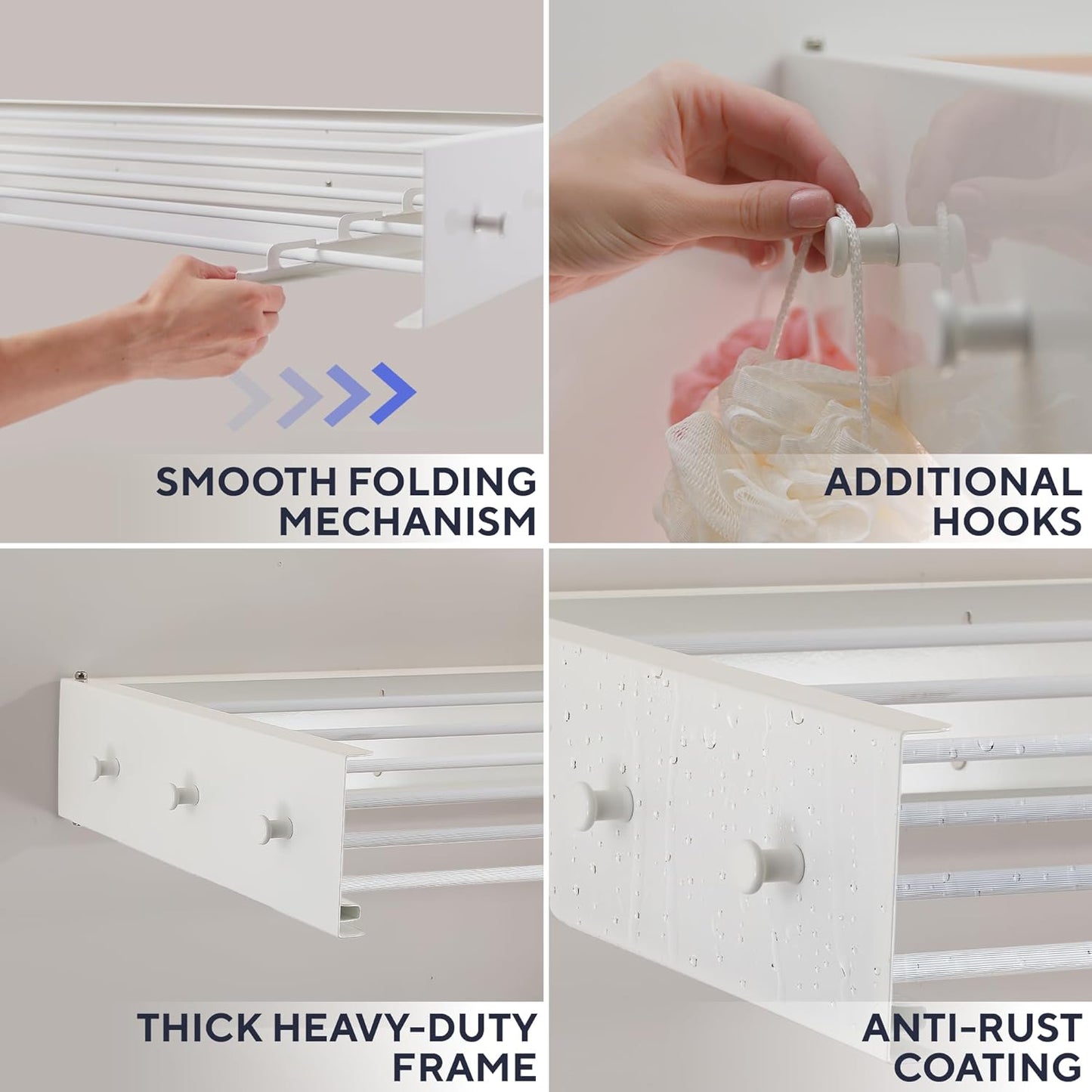 SMOOTH FOLDING MECHANISM

ADDITIONAL HOOKS

THICK HEAVY-DUTY FRAME

ANTI-RUST COATING