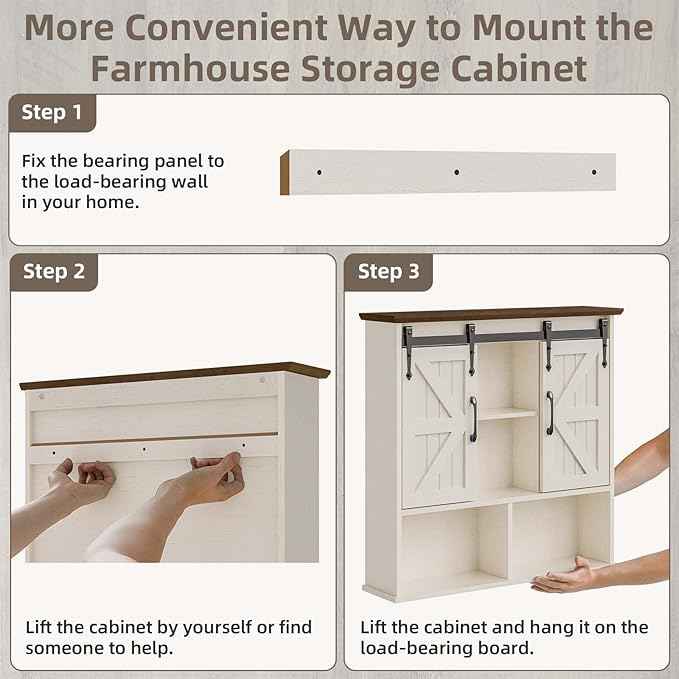 More Convenient Way to Mount the Farmhouse Storage Cabinet

Step 1

Fix the bearing panel to the load-bearing wall in your home.

Step 2

Lift the cabinet by yourself or find someone to help.

Step 3

Lift the cabinet and hang it on the load-bearing board.