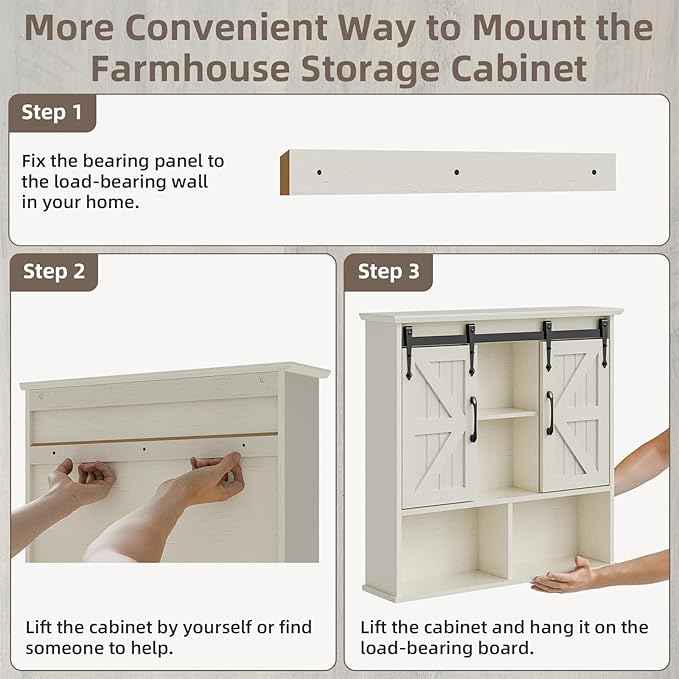 More Convenient Way to Mount the Farmhouse Storage Cabinet

Step 1

Fix the bearing panel to the load-bearing wall in your home.

Step 2

Lift the cabinet by yourself or find someone to help.

Step 3

Lift the cabinet and hang it on the load-bearing board.