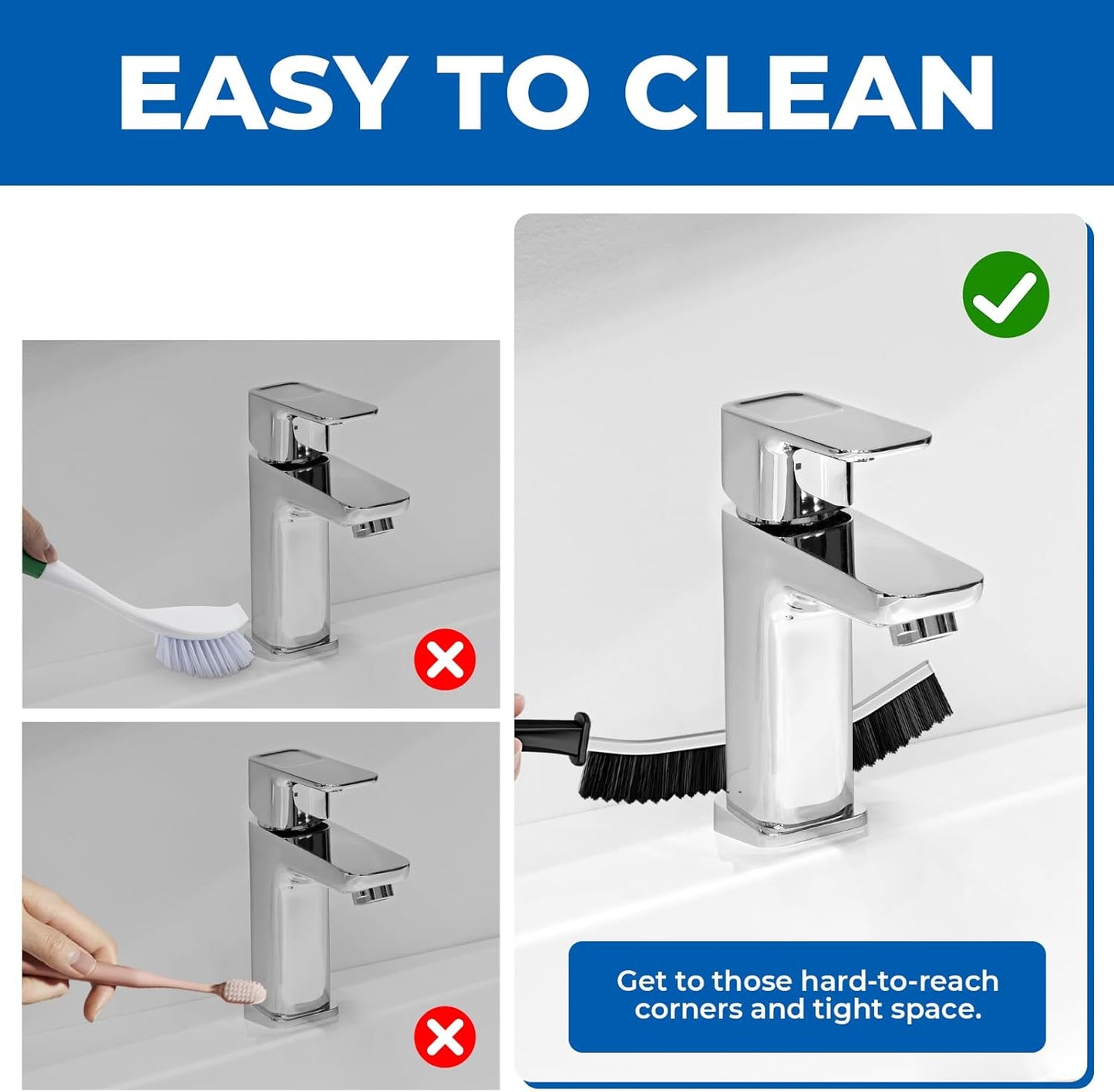 EASY TO CLEAN

Get to those hard-to-reach corners and tight space.