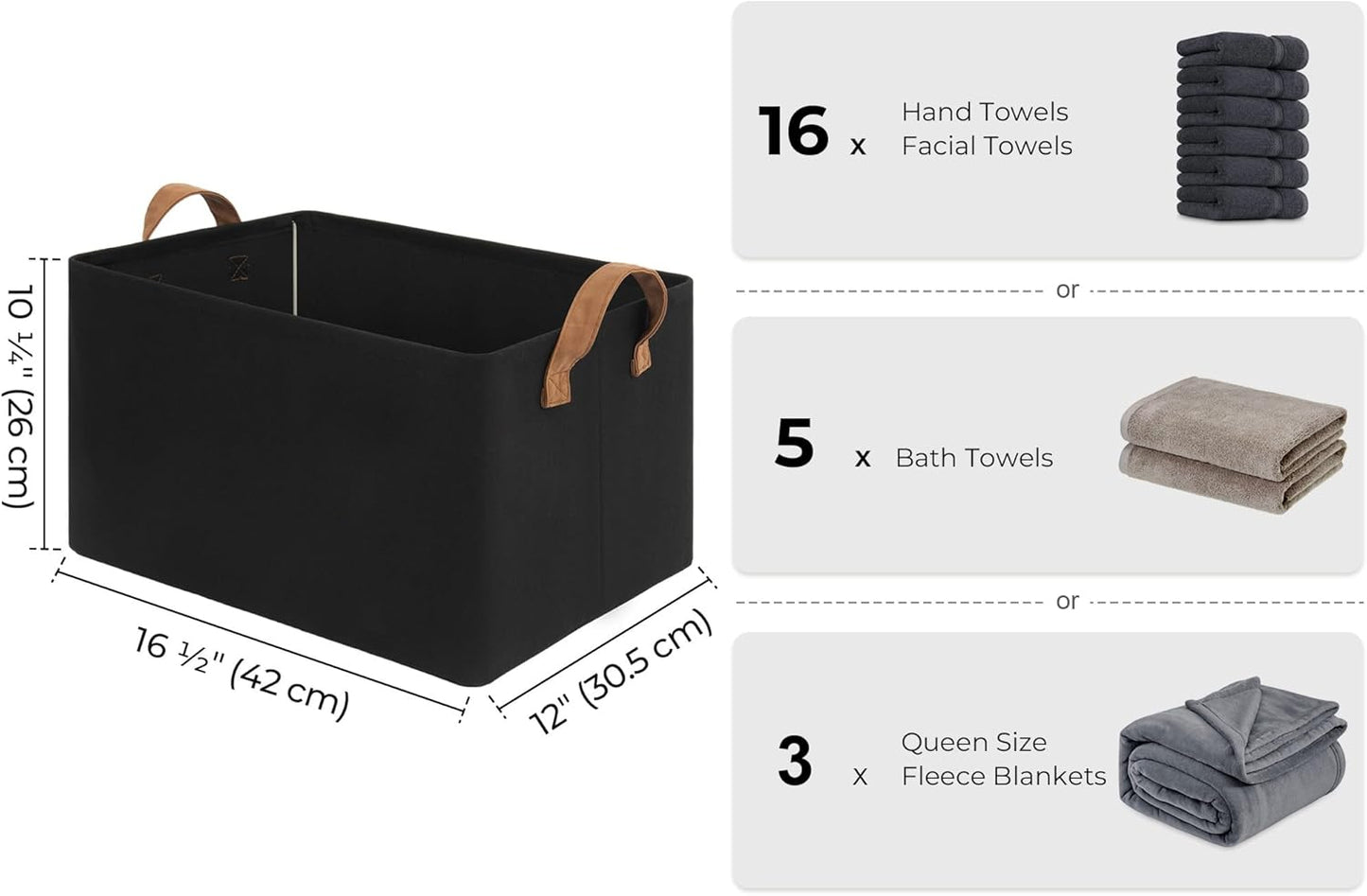 10 ¼" (26 cm)

16 ½" (42 cm)

12" (30.5 cm)

16 x Hand Towels Facial Towels

or

5 x Bath Towels

or

3 x Queen Size Fleece Blankets