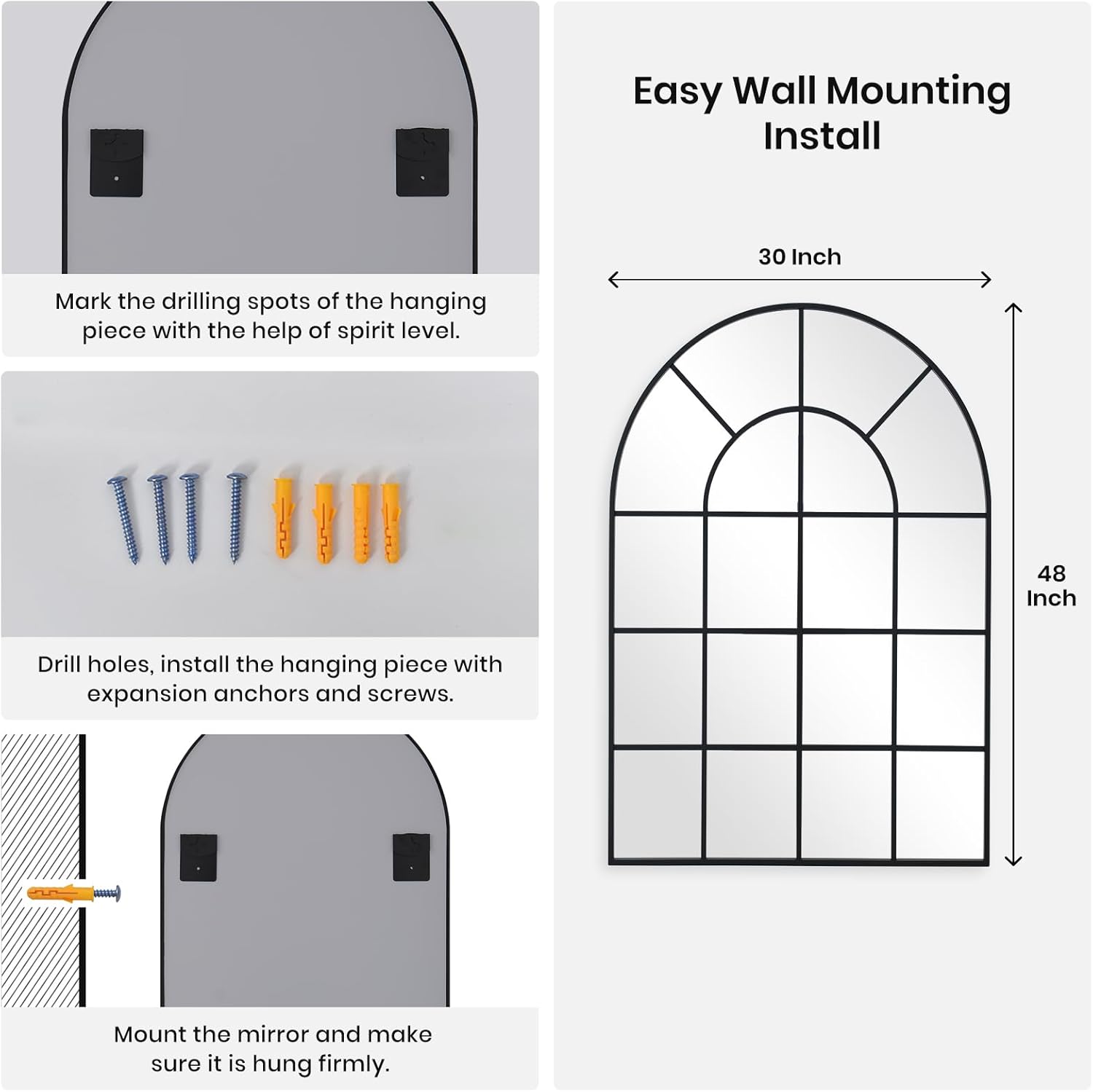 Mark the drilling spots of the hanging piece with the help of spirit level.

Drill holes, install the hanging piece with expansion anchors and screws.

Mount the mirror and make sure it is hung firmly.

Easy Wall Mounting Install

30 Inch

48 Inch