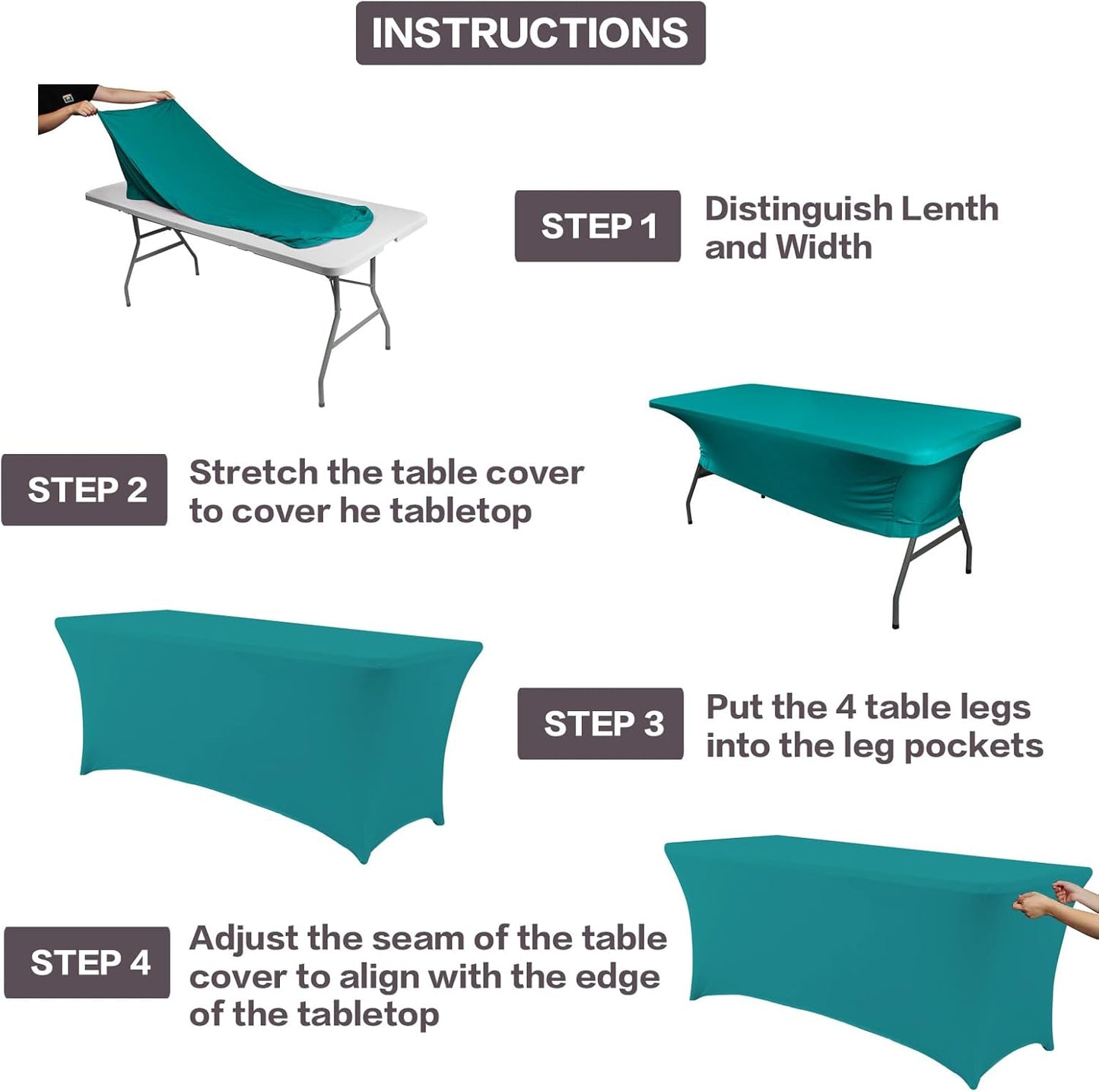 INSTRUCTIONS

STEP 1 Distinguish Lenth and Width

STEP 2 Stretch the table cover to cover he tabletop

STEP 3 Put the 4 table legs into the leg pockets

STEP 4 Adjust the seam of the table cover to align with the edge of the tabletop