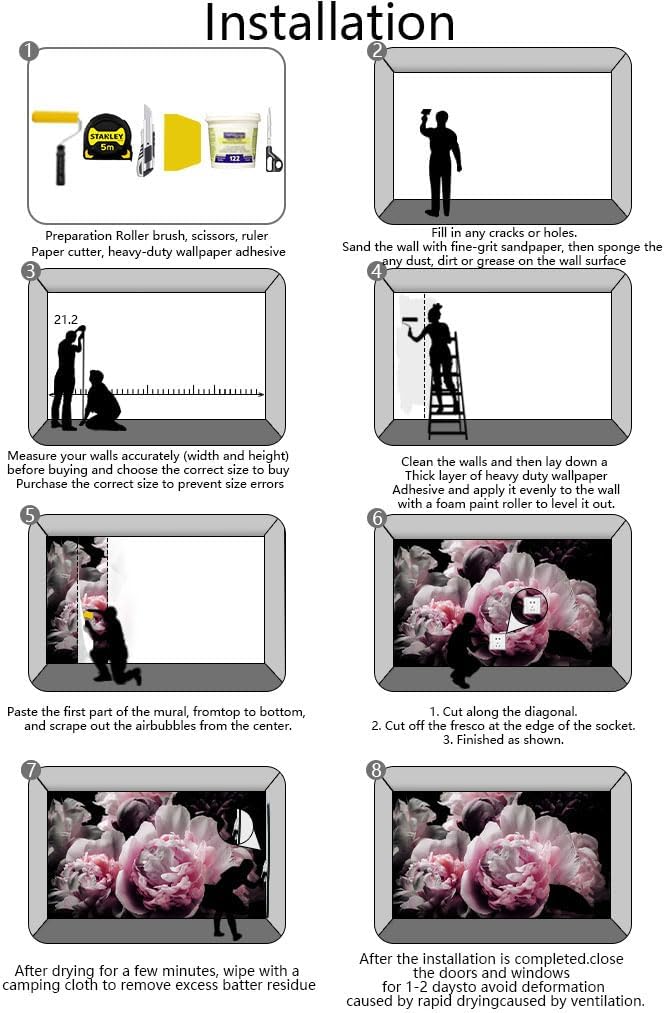 Installation

1

STANLEY
5m

122

Preparation Roller brush, scissors, ruler
Paper cutter, heavy-duty wallpaper adhesive

2

Fill in any cracks or holes.
Sand the wall with fine-grit sandpaper, then sponge the any dust, dirt or grease on the wall surface

3

21.2

Measure your walls accurately (width and height) before buying and choose the correct size to buy
Purchase the correct size to prevent size errors

4

Clean the walls and then lay down a
Thick layer of heavy duty wallpaper
Adhesive and apply it evenly to the wall
with a foam paint roller to level it out.

5

Paste the first part of the mural, fromtop to bottom, and scrape out the airbubbles from the center.

6

1. Cut along the diagonal.
2. Cut off the fresco at the edge of the socket.
3. Finished as shown.

7

After drying for a few minutes, wipe with a camping cloth to remove excess batter residue

8

After the installation is completed.close
the doors and windows
for 1-2 daysto avoid deformation
caused by rapid dryingcaused by ventilation.