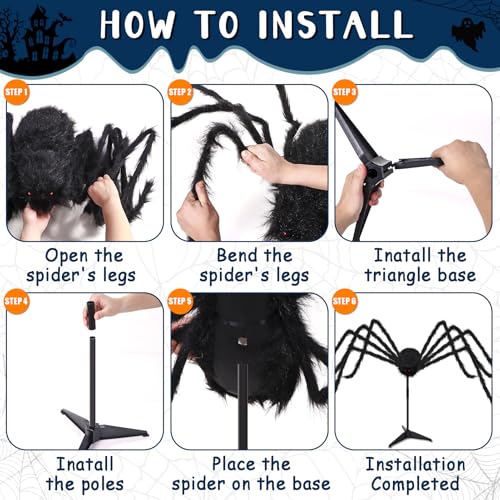 HOW TO INSTALL

STEP 1

Open the spider's legs

STEP 2

Bend the spider's legs

STEP 3

Inatall the triangle base

STEP 4

Inatall the poles

STEP 5

Place the spider on the base

STEP 6

Installation Completed