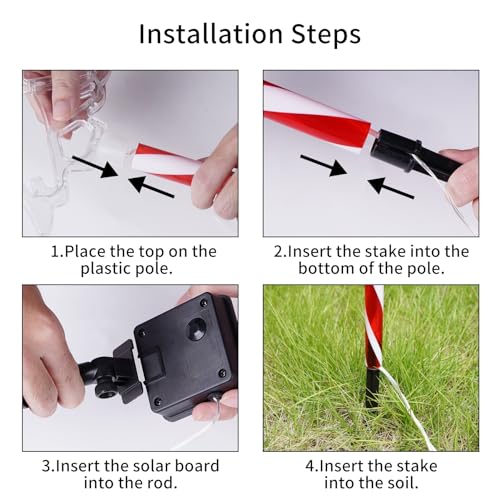 Installation Steps

1.Place the top on the plastic pole.

2.Insert the stake into the bottom of the pole.

3.Insert the solar board into the rod.

4.Insert the stake into the soil.