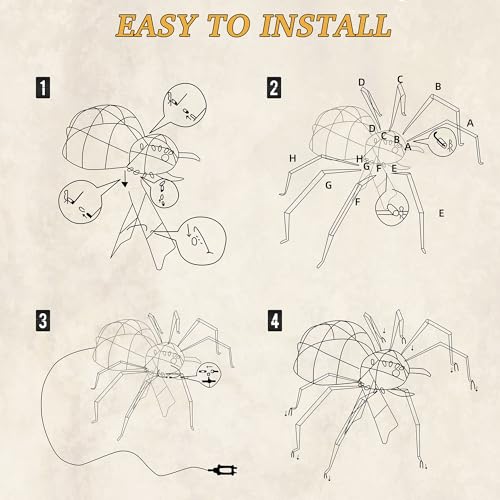 EASY TO INSTALL

1

2

D C B A

D C B A

H H G F E

G F E

3

4