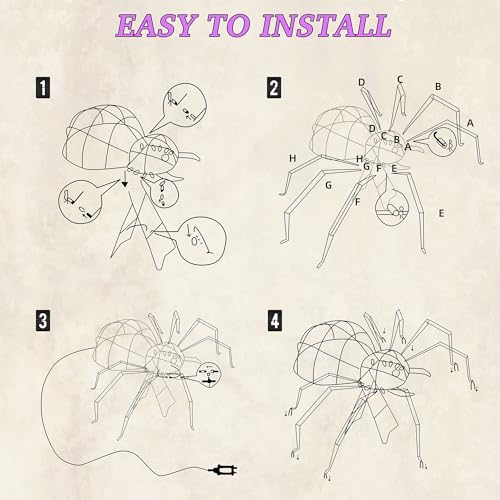 EASY TO INSTALL

1

2

D C B A
D C B A
H H G F E
G F E

3

4