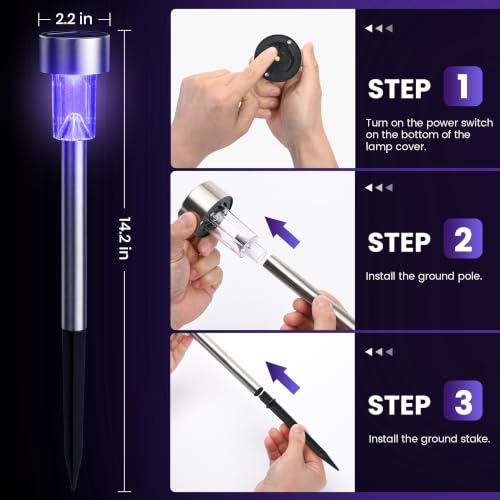 2.2 in

14.2 in

STEP 1

Turn on the power switch on the bottom of the lamp cover.

STEP 2

Install the ground pole.

STEP 3

Install the ground stake.