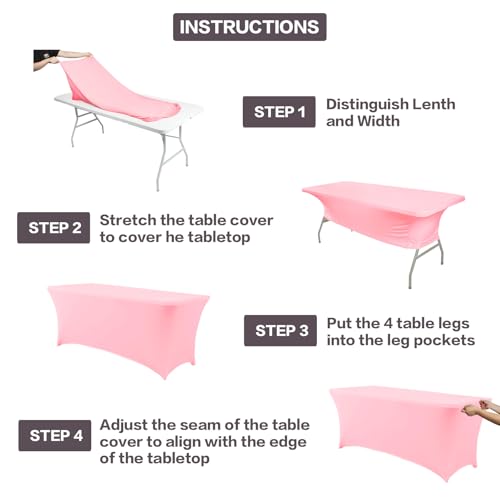 INSTRUCTIONS

STEP 1 Distinguish Lenth and Width

STEP 2 Stretch the table cover to cover he tabletop

STEP 3 Put the 4 table legs into the leg pockets

STEP 4 Adjust the seam of the table cover to align with the edge of the tabletop