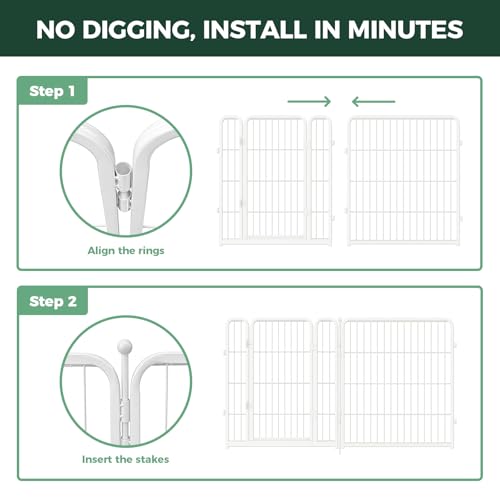 NO DIGGING, INSTALL IN MINUTES

Step 1

Align the rings

Step 2

Insert the stakes