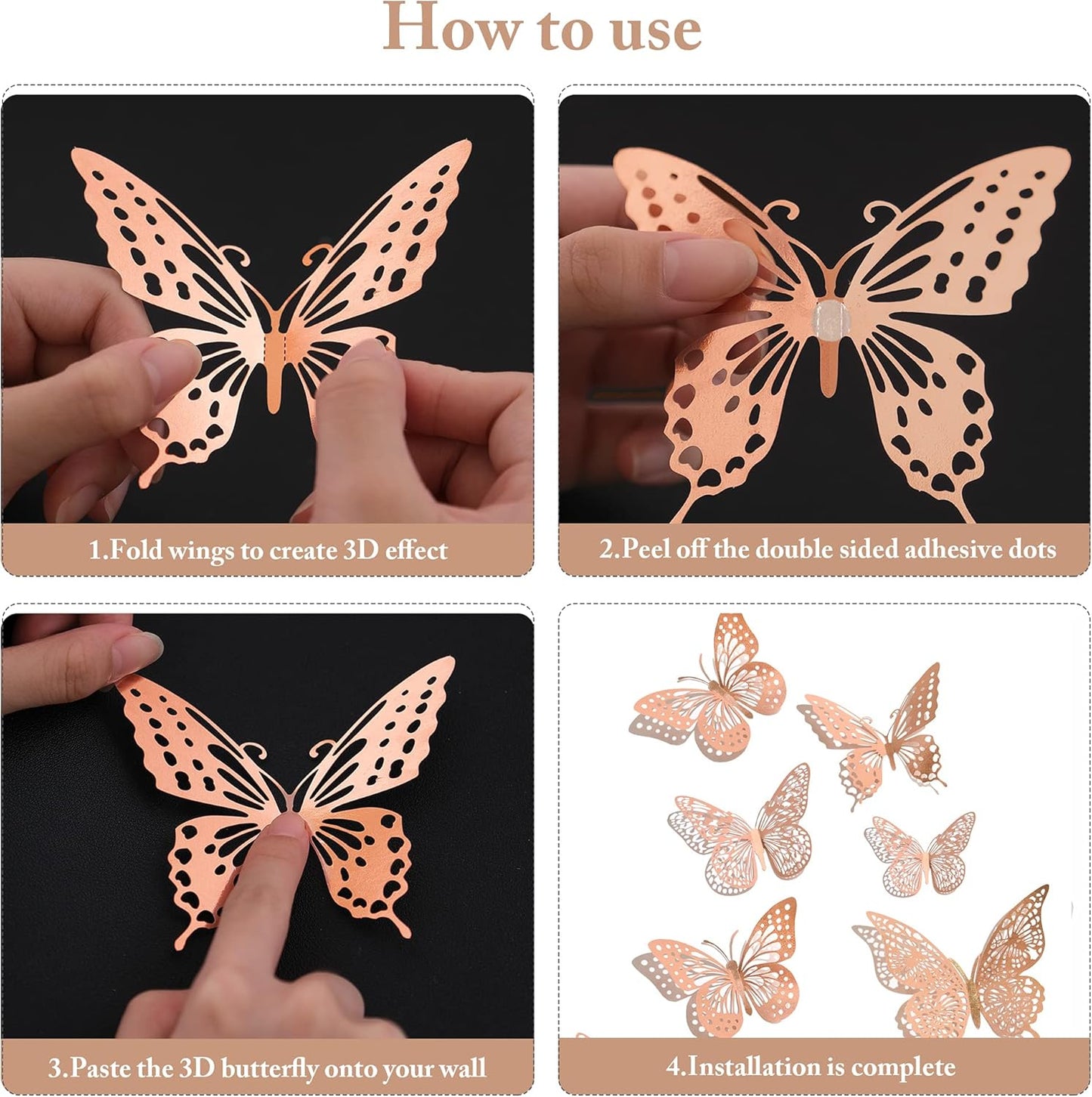 How to use

1.Fold wings to create 3D effect

2.Peel off the double sided adhesive dots

3.Paste the 3D butterfly onto your wall

4.Installation is complete