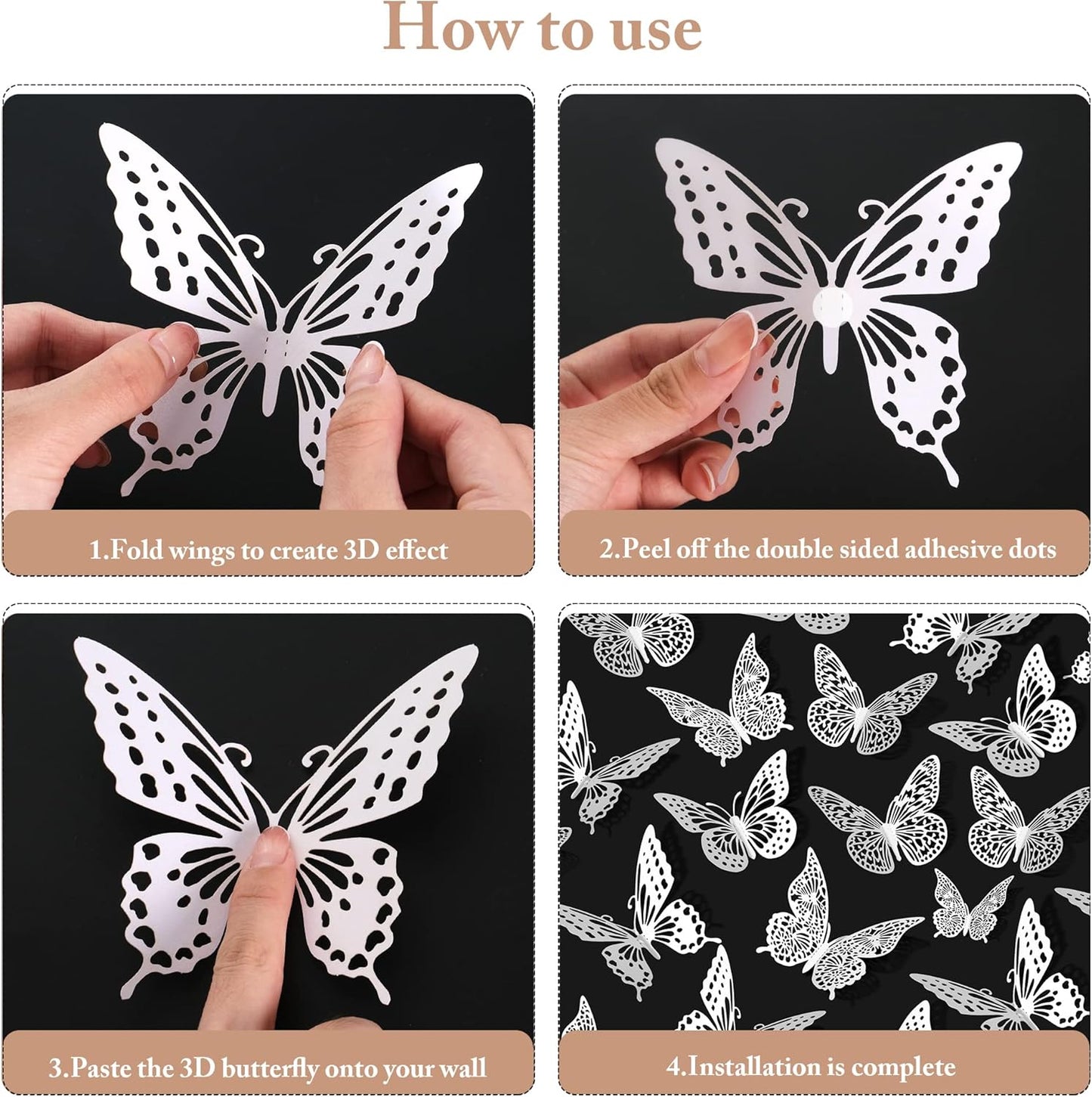 How to use

1.Fold wings to create 3D effect

2.Peel off the double sided adhesive dots

3.Paste the 3D butterfly onto your wall

4.Installation is complete