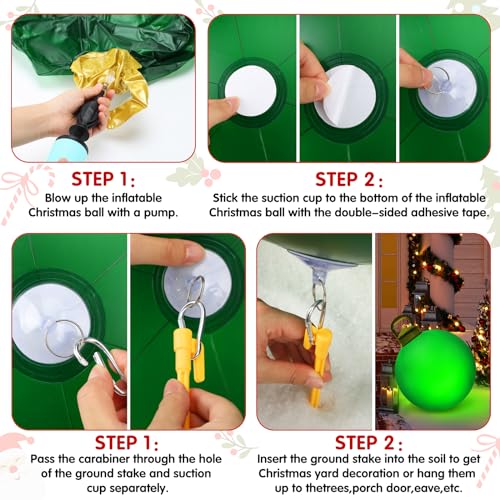 STEP 1:
Blow up the inflatable Christmas ball with a pump.

STEP 2:
Stick the suction cup to the bottom of the inflatable Christmas ball with the double-sided adhesive tape.

STEP 1:
Pass the carabiner through the hole of the ground stake and suction cup separately.

STEP 2:
Insert the ground stake into the soil to get Christmas yard decoration or hang them up to thetrees,porch door,eave,etc.