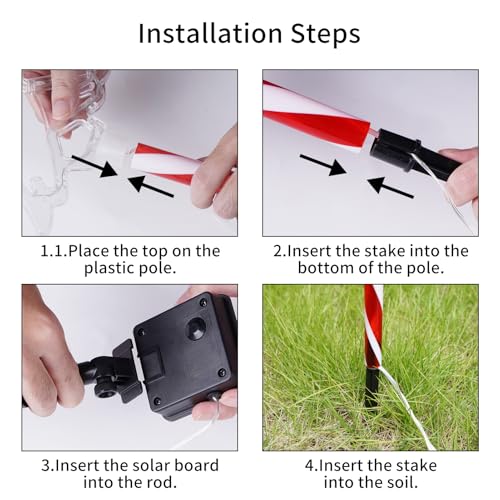 Installation Steps

1.1.Place the top on the plastic pole.

2.Insert the stake into the bottom of the pole.

3.Insert the solar board into the rod.

4.Insert the stake into the soil.