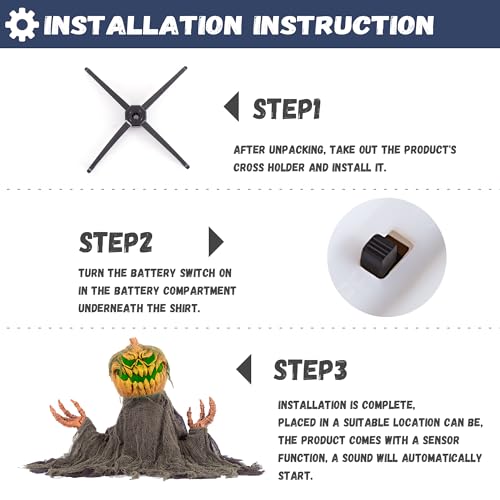 INSTALLATION INSTRUCTION

STEP1

AFTER UNPACKING, TAKE OUT THE PRODUCT'S CROSS HOLDER AND INSTALL IT.

STEP2

TURN THE BATTERY SWITCH ON IN THE BATTERY COMPARTMENT UNDERNEATH THE SHIRT.

STEP3

INSTALLATION IS COMPLETE, PLACED IN A SUITABLE LOCATION CAN BE, THE PRODUCT COMES WITH A SENSOR FUNCTION, A SOUND WILL AUTOMATICALLY START.